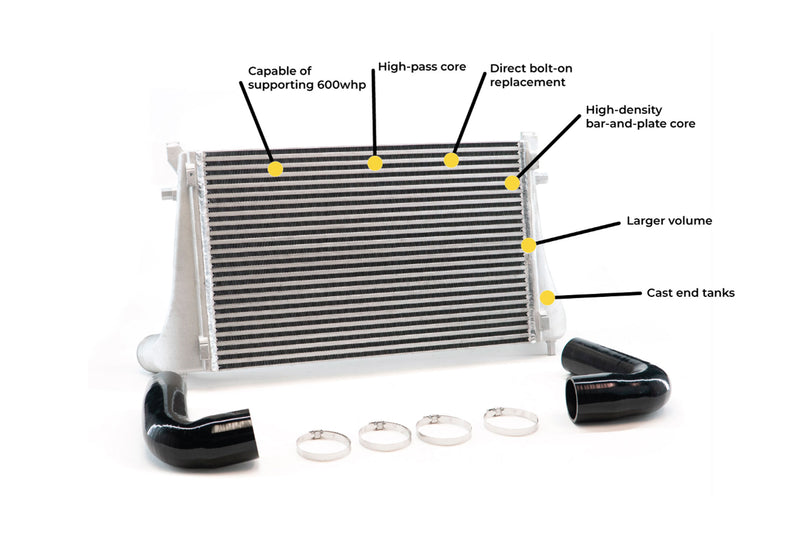 Capable of supporting 600whp

High-pass core

Direct bolt-on replacement

High-density bar-and-plate core

Larger volume

Cast end tanks